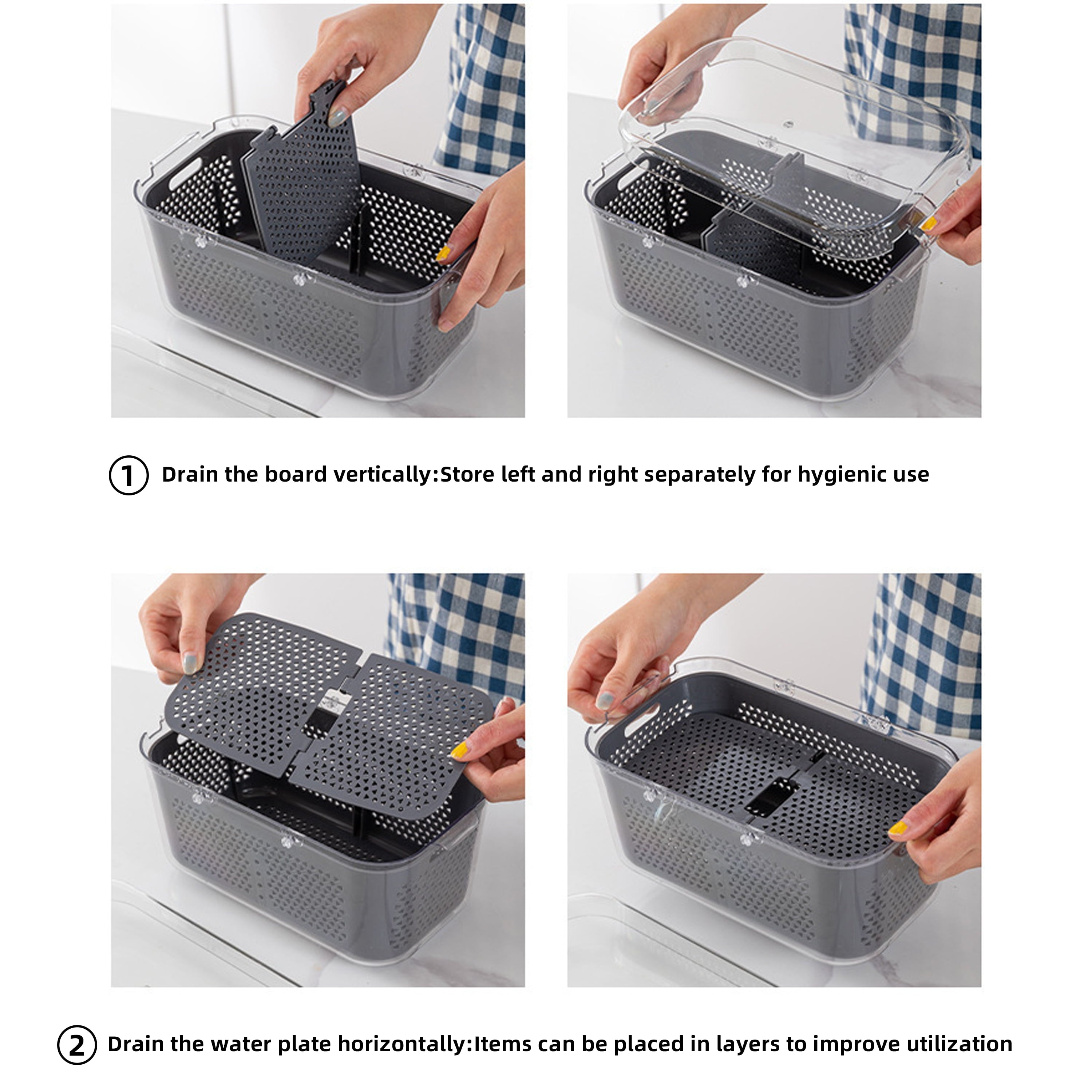 ① Drain the board vertically:Store left and right separately for hygienic use

② Drain the water plate horizontally:Items can be placed in layers to improve utilization