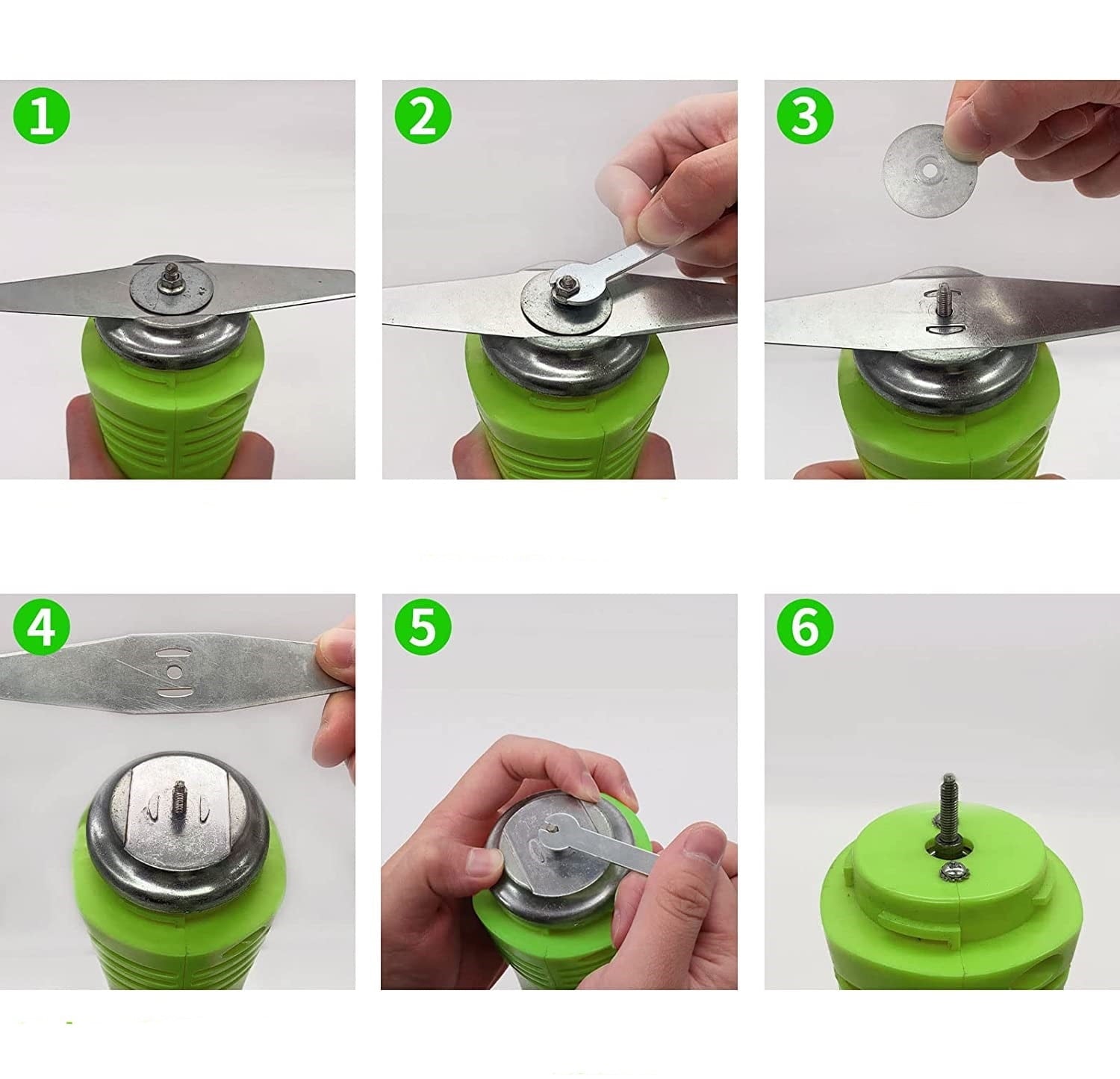 1

2

3

4

5

6