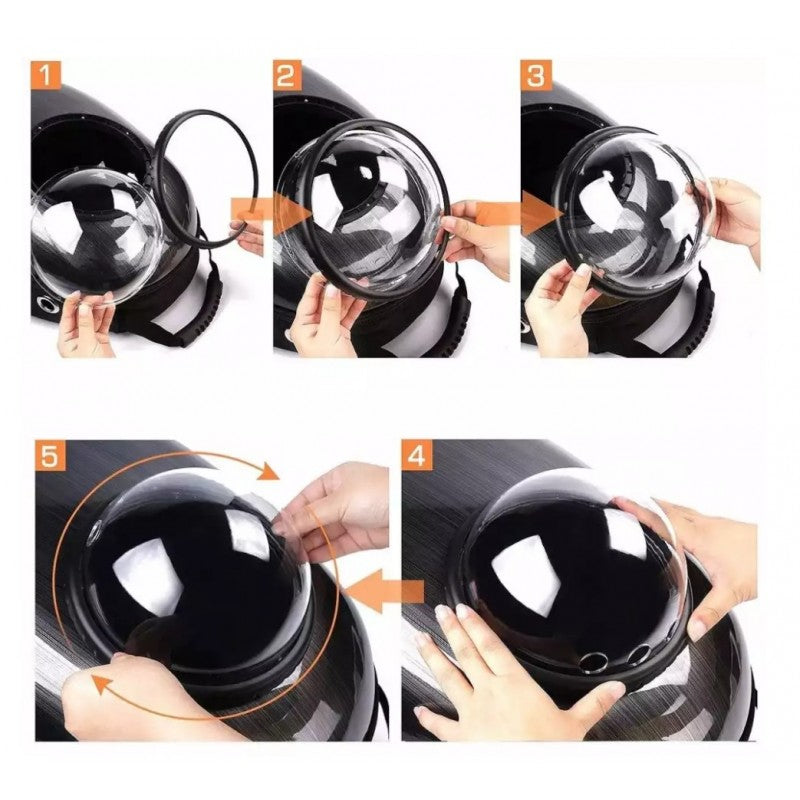 1

2

3

5

4