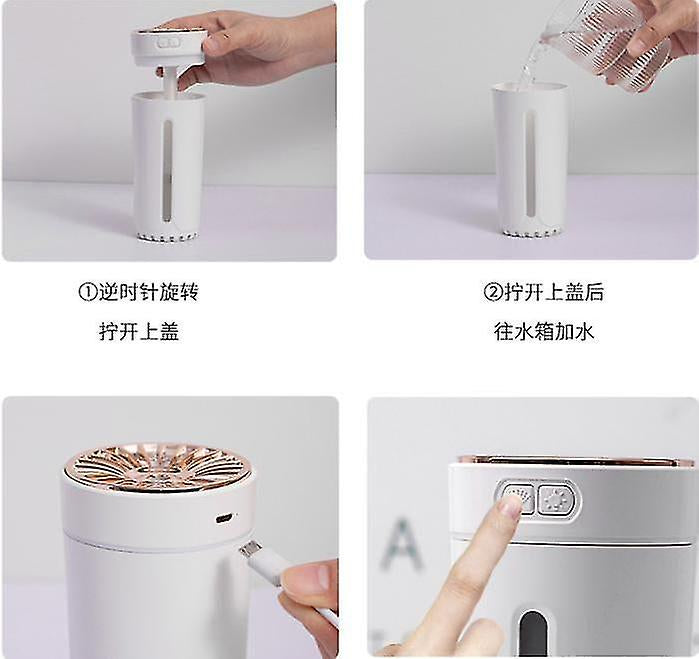 ①逆时针旋转
拧开上盖

②拧开上盖后
往水箱加水

A